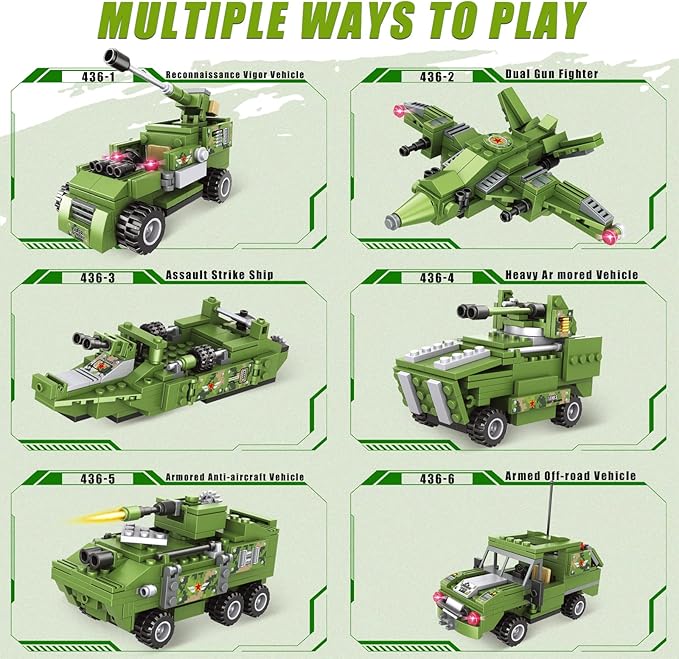 MULTIPLE WAYS TO PLAY

436-1 Reconnaissance Vigor Vehicle

436-2 Dual Gun Fighter

436-3 Assault Strike Ship

436-4 Heavy Ar mored Vehicle

436-5 Armored Anti-aircraft Vehicle

436-6 Armed Off-road Vehicle